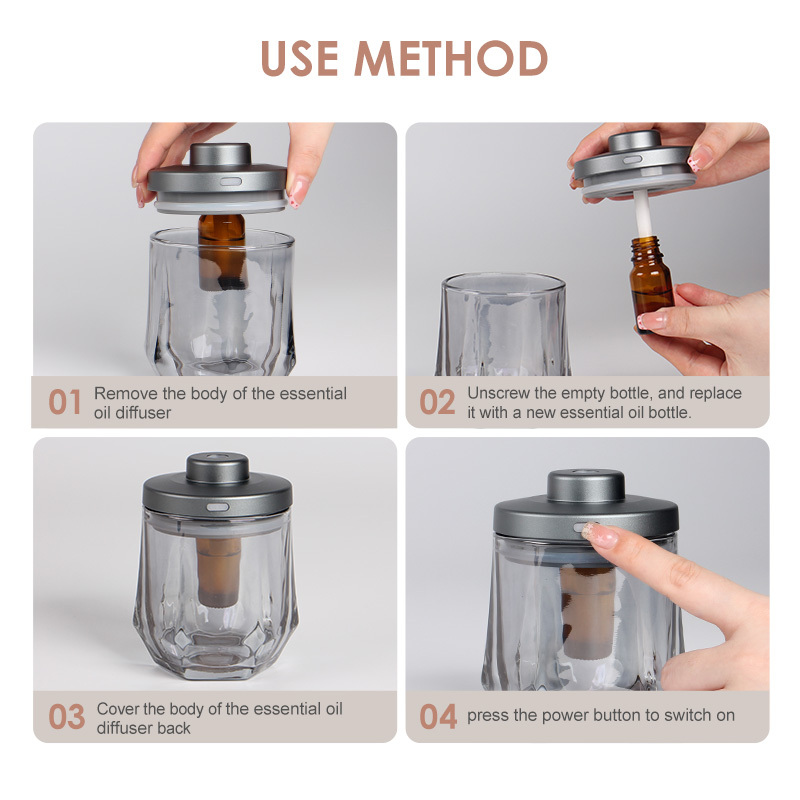 USE METHOD

01 Remove the body of the essential oil diffuser

02 Unscrew the empty bottle, and replace it with a new essential oil bottle.

03 Cover the body of the essential oil diffuser back

04 press the power button to switch on